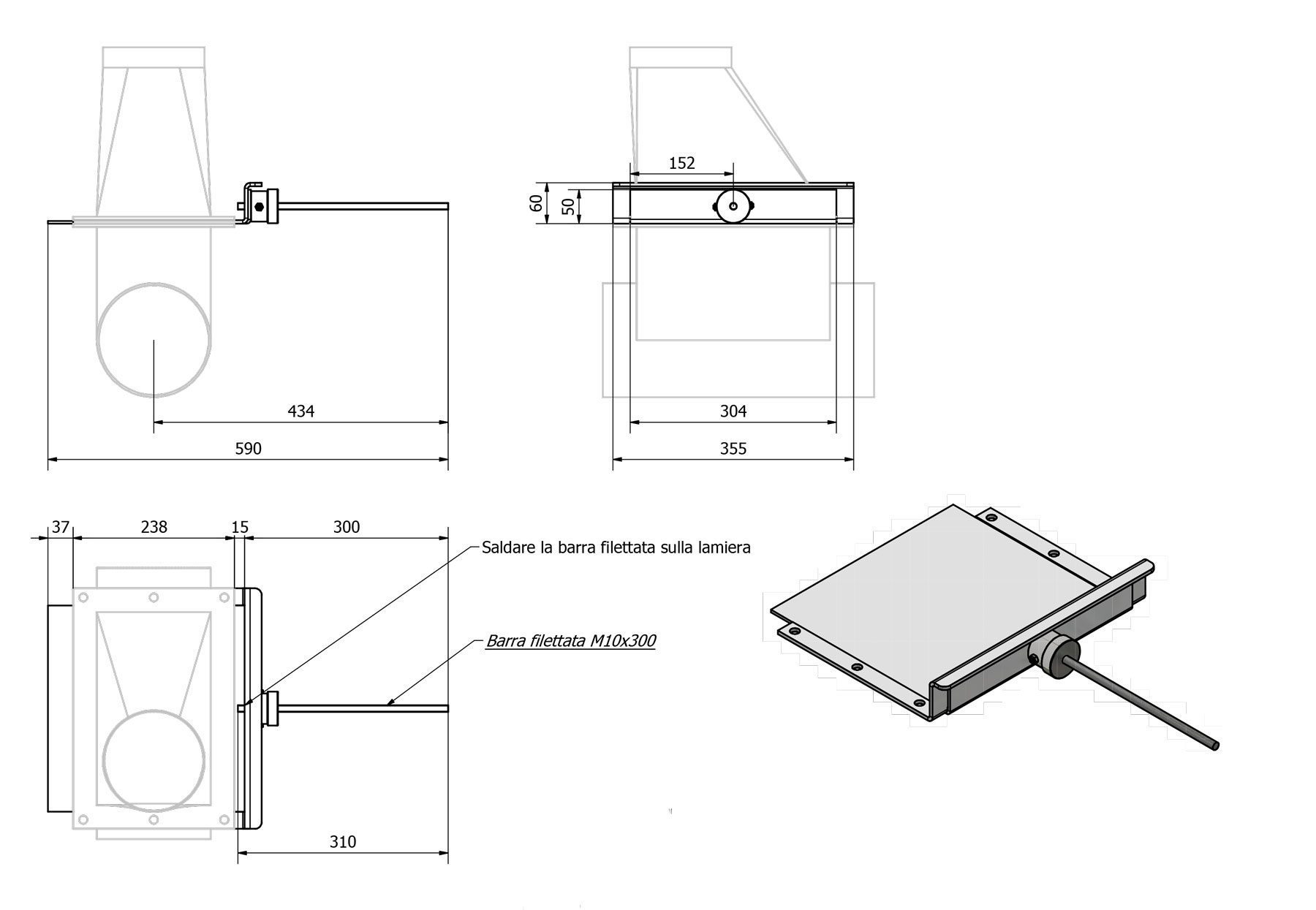 434

590

152

60

50

304

355

37

238

15

300

Saldare la barra filettata sulla lamiera

Barra filettata M10x300

310